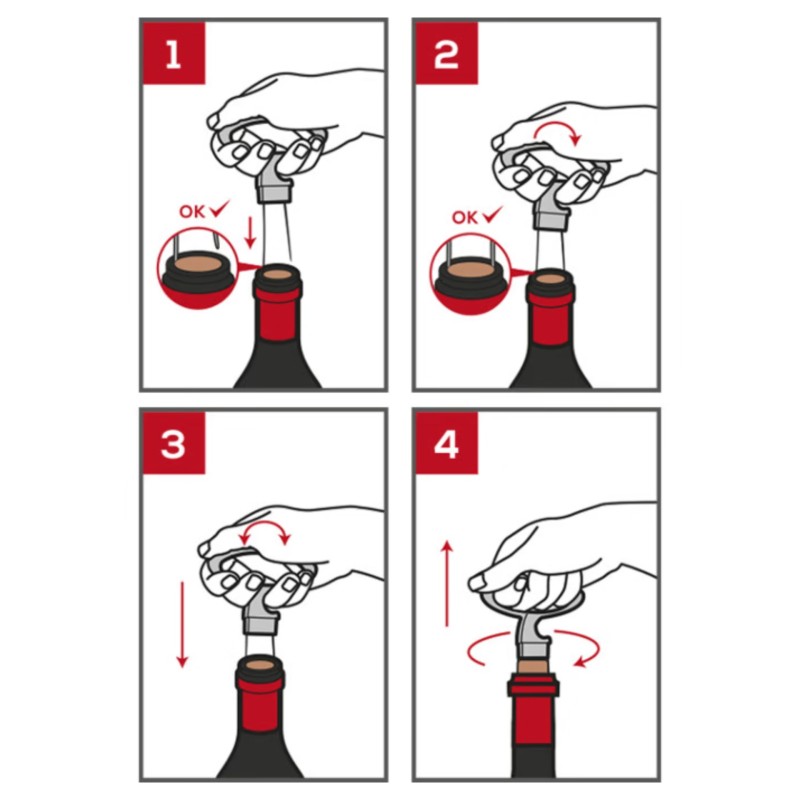 1

OK ✓

2

OK ✓

3

4